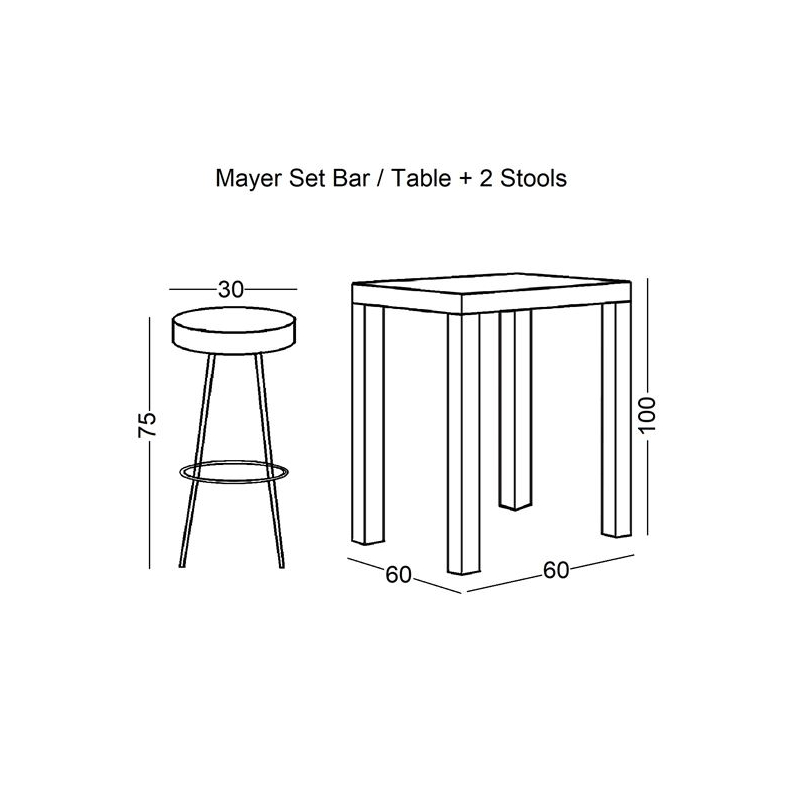 Mayer Set Bar / Table + 2 Stools

30

75

100

60

60