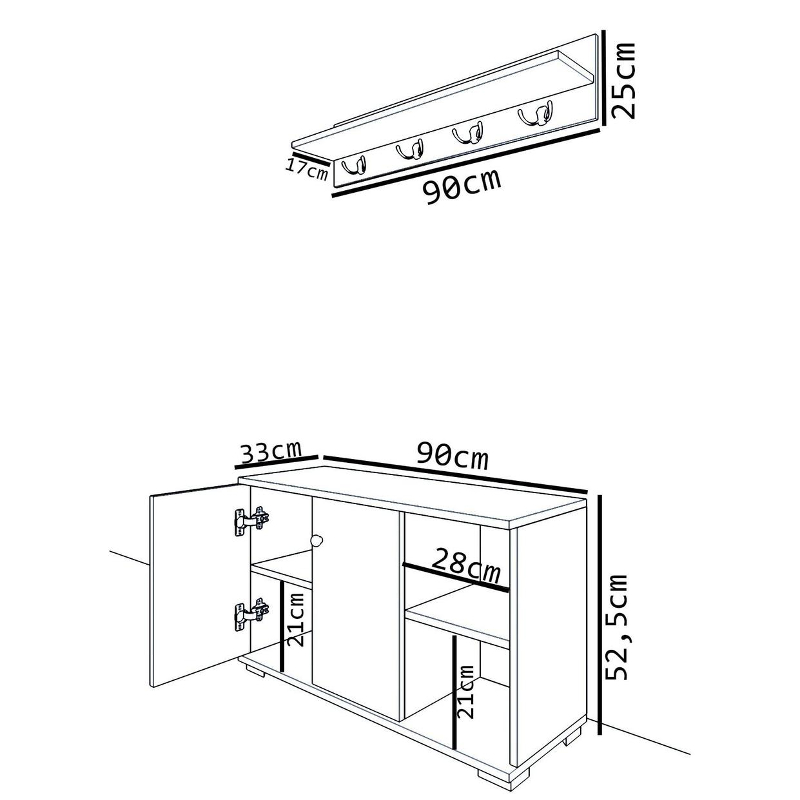 25cm
17cm
90cm

33cm
90cm
28cm
21cm
21cm
52,5cm